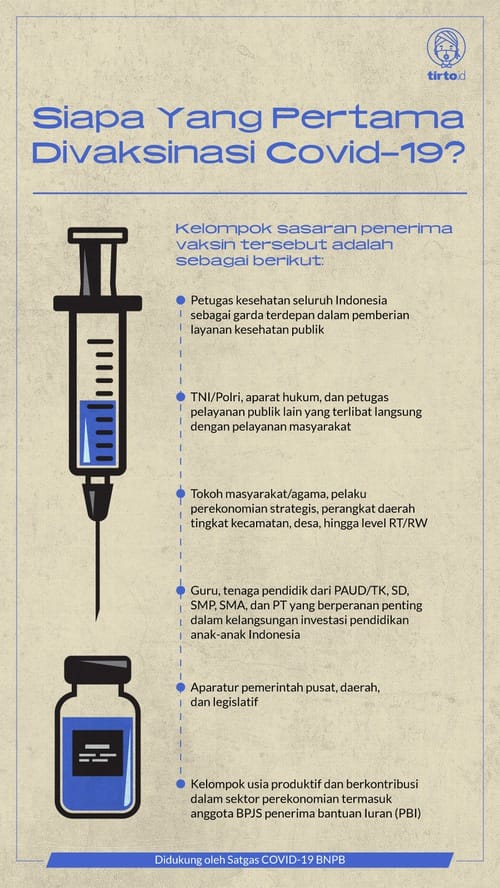 tirto.id

Siapa Yang Pertama Divaksinasi Covid-19?

Kelompok sasaran penerima vaksin tersebut adalah sebagai berikut:

Petugas kesehatan seluruh Indonesia sebagai garda terdepan dalam pemberian layanan kesehatan publik

TNI/Polri, aparat hukum, dan petugas pelayanan publik lain yang terlibat langsung dengan pelayanan masyarakat

Tokoh masyarakat/agama, pelaku perekonomian strategis, perangkat daerah tingkat kecamatan, desa, hingga level RT/RW

Guru, tenaga pendidik dari PAUD/TK, SD, SMP, SMA, dan PT yang berperanan penting dalam kelangsungan investasi pendidikan anak-anak Indonesia

Aparatur pemerintah pusat, daerah, dan legislatif

Kelompok usia produktif dan berkontribusi dalam sektor perekonomian termasuk anggota BPJS penerima bantuan Iuran (PBI)

Didukung oleh Satgas COVID-19 BNPB